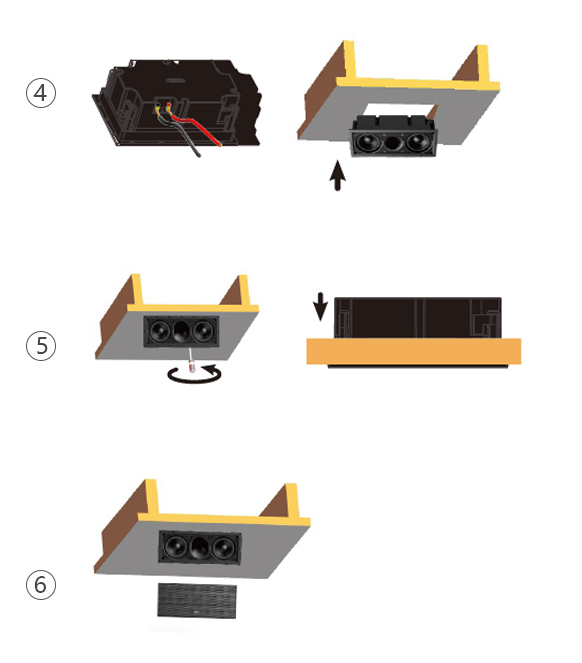 ④

⑤

⑥