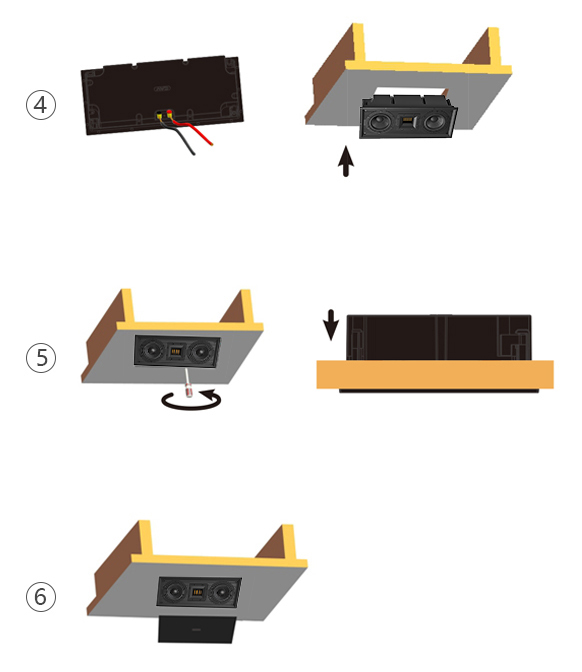 ④

⑤

⑥